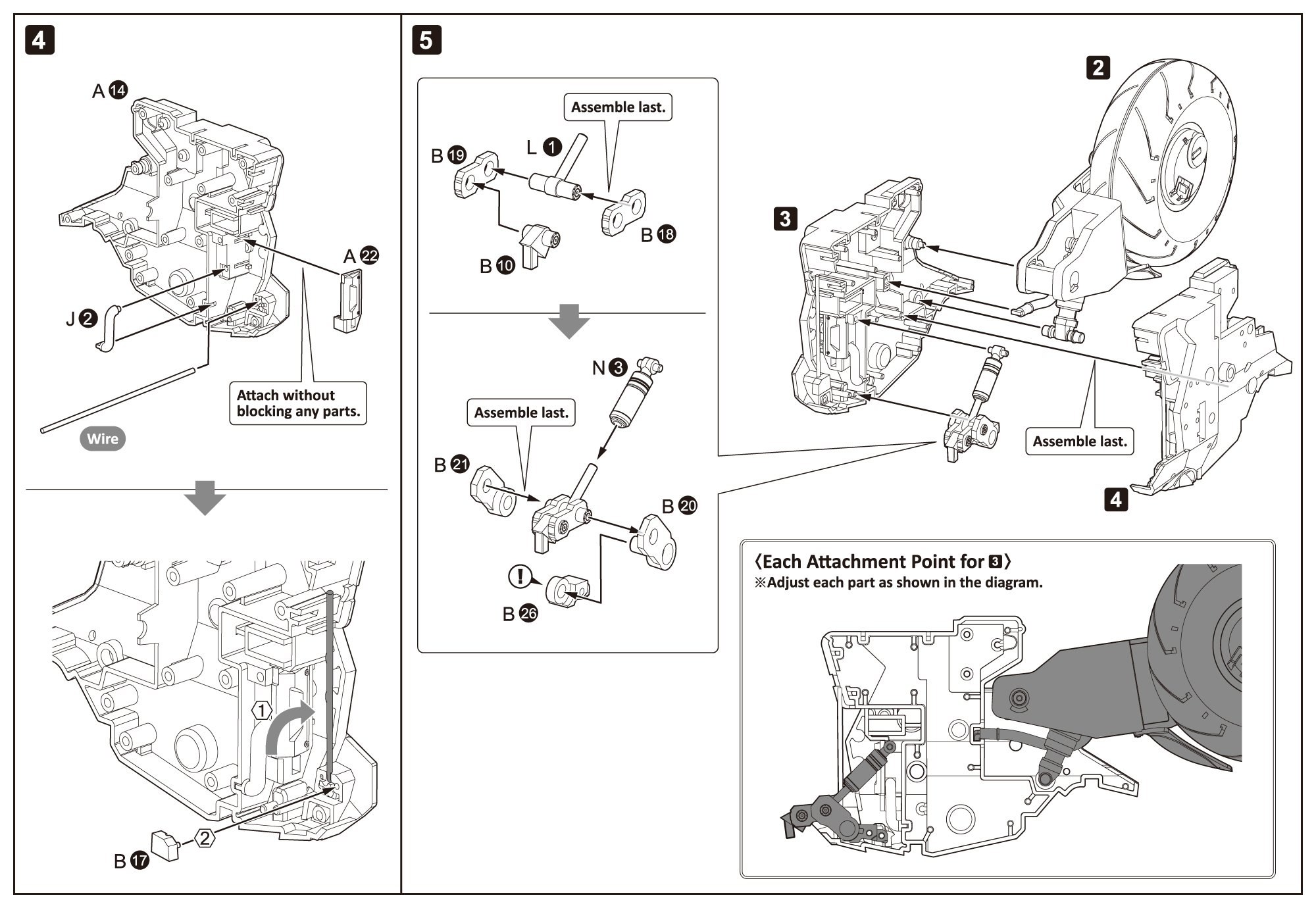 4

A 14

A 22

J 2

Attach without blocking any parts.

Wire

1

2

B 17

5

Assemble last.

L 1

B 19

B 18

B 10

N 3

Assemble last.

B 21

B 20

!

B 26

2

3

Assemble last.

4

〈Each Attachment Point for 3〉
※Adjust each part as shown in the diagram.