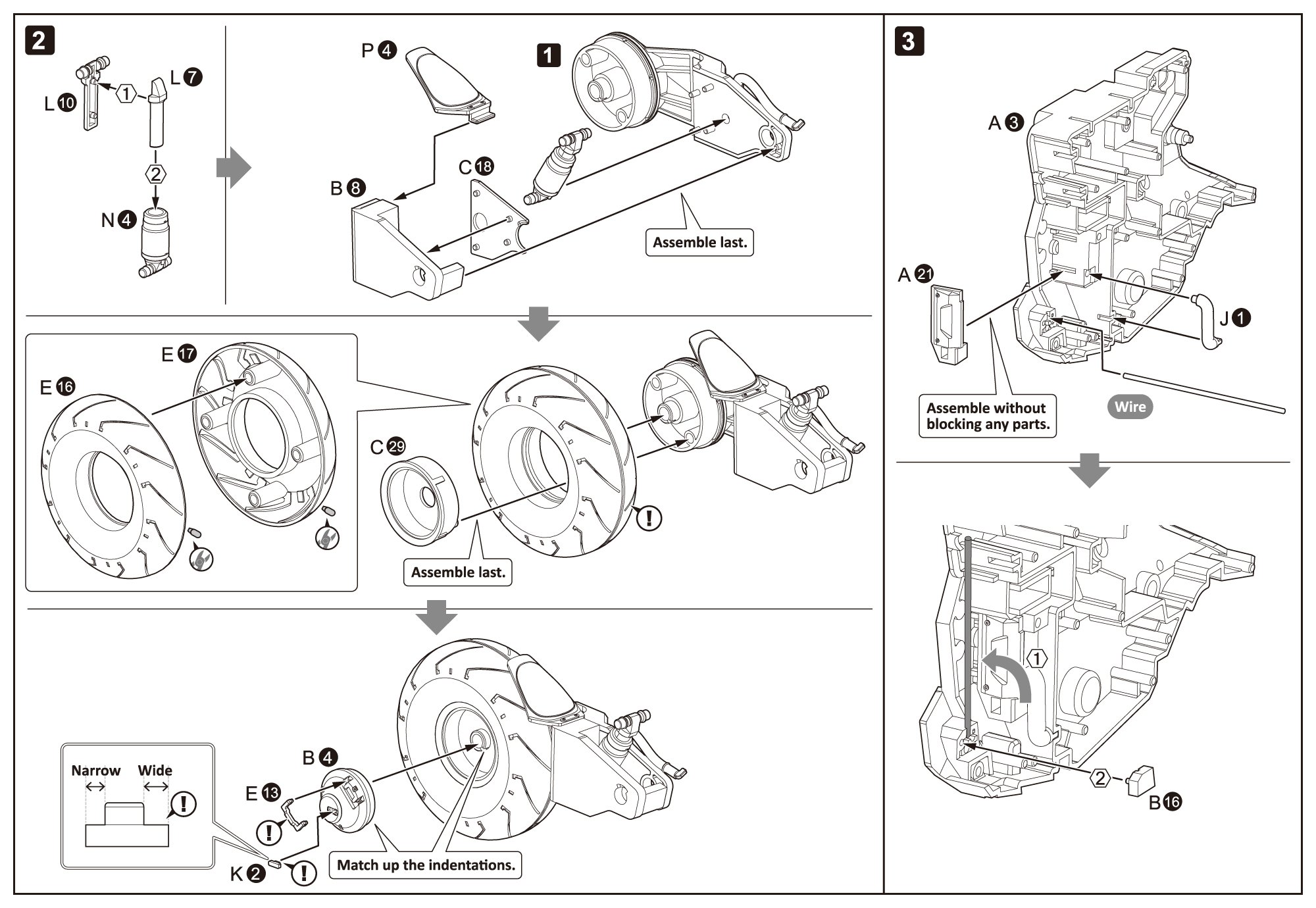 2

L 10
1
L 7
2
N 4

P 4
1
B 8
C 18
Assemble last.

E 17
E 16
C 29
!
Assemble last.

Narrow Wide
!
B 4
E 13
!
K 2
!
Match up the indentations.

3

A 3
A 21
J 1
Assemble without blocking any parts.
Wire

1
2
B 16